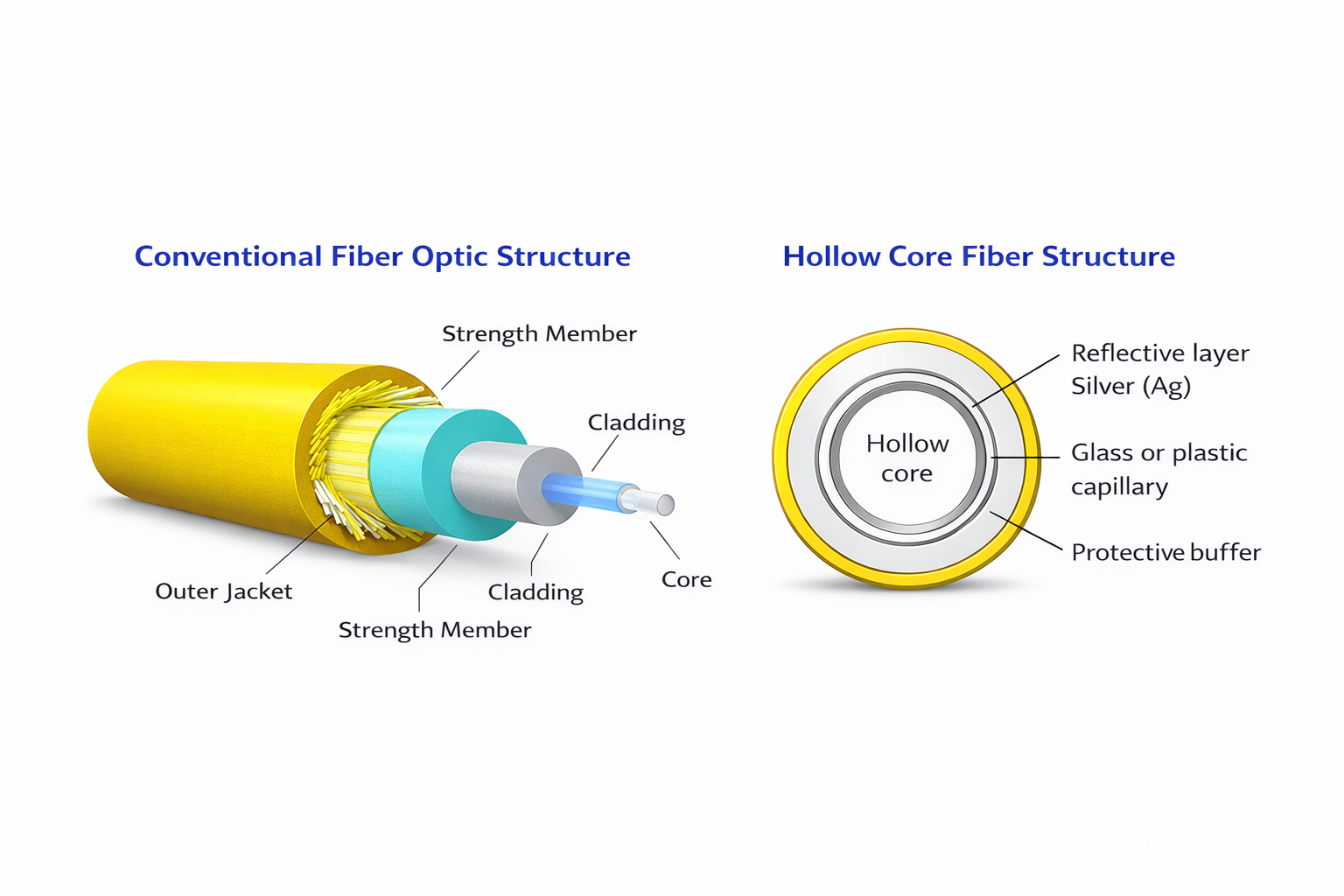 Conventional Fiber Optic Structure

Strength Member

Cladding

Outer Jacket

Strength Member

Cladding

Core

Hollow Core Fiber Structure

Hollow core

Reflective layer Silver (Ag)

Glass or plastic capillary

Protective buffer