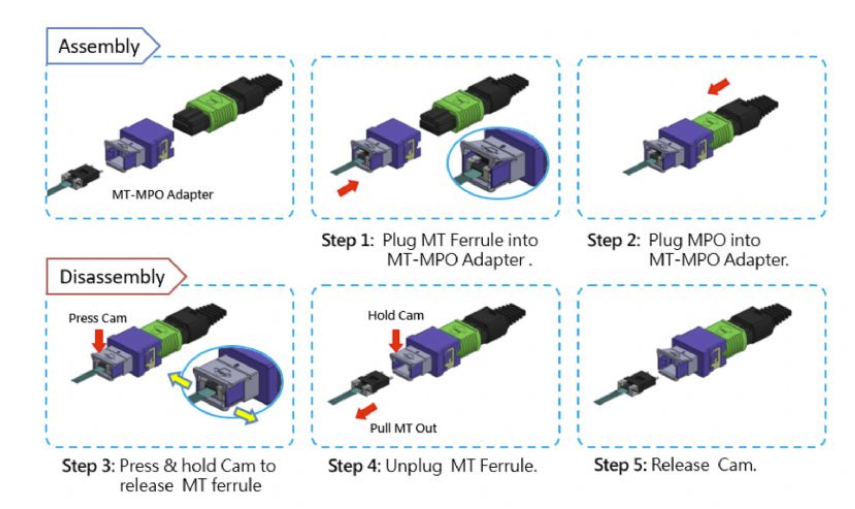 Assembly

MT-MPO Adapter

Step 1: Plug MT Ferrule into MT-MPO Adapter .

Step 2: Plug MPO into MT-MPO Adapter.

Disassembly

Press Cam

Step 3: Press & hold Cam to release MT ferrule

Hold Cam

Pull MT Out

Step 4: Unplug MT Ferrule.

Step 5: Release Cam.